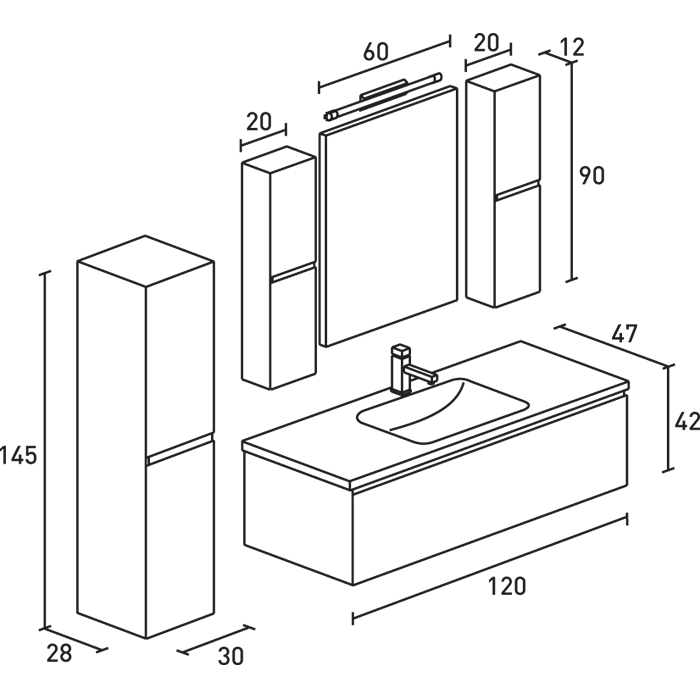 60
20
12
20
90
47
42
145
120
28
30