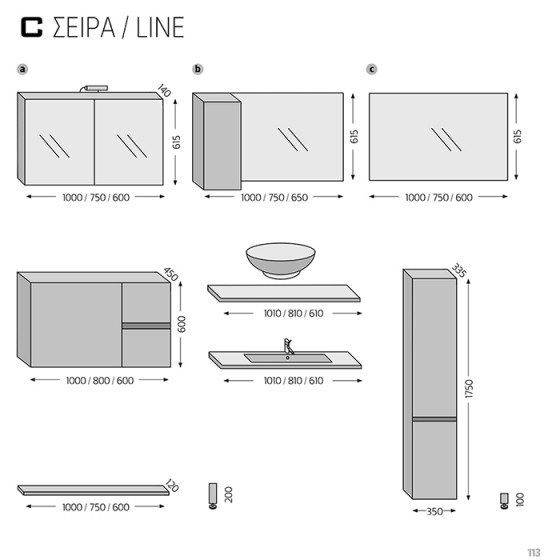 C ΣΕΙΡΑ / LINE

a

140

615

1000 / 750 / 600

b

615

1000 / 750 / 650

c

615

1000 / 750 / 600

450

600

1000 / 800 / 600

1010 / 810 / 610

1010 / 810 / 610

335

1750

350

120

1000 / 750 / 600

200

100

113