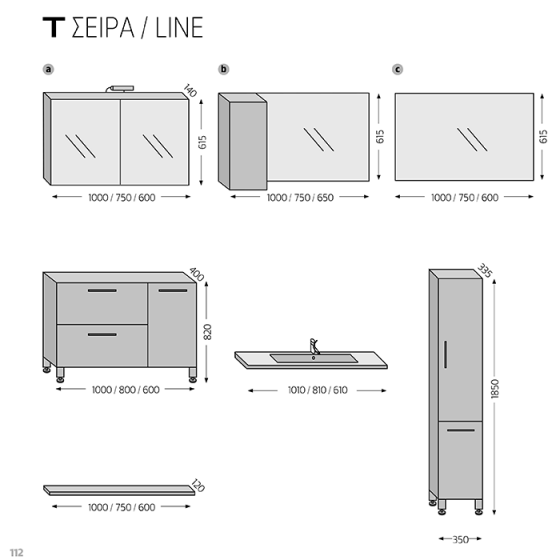 T ΣΕΙΡΑ / LINE

a

140

615

1000 / 750 / 600

b

615

1000 / 750 / 650

c

615

1000 / 750 / 600

400

820

1000 / 800 / 600

1010 / 810 / 610

335

1850

350

120

1000 / 750 / 600

112